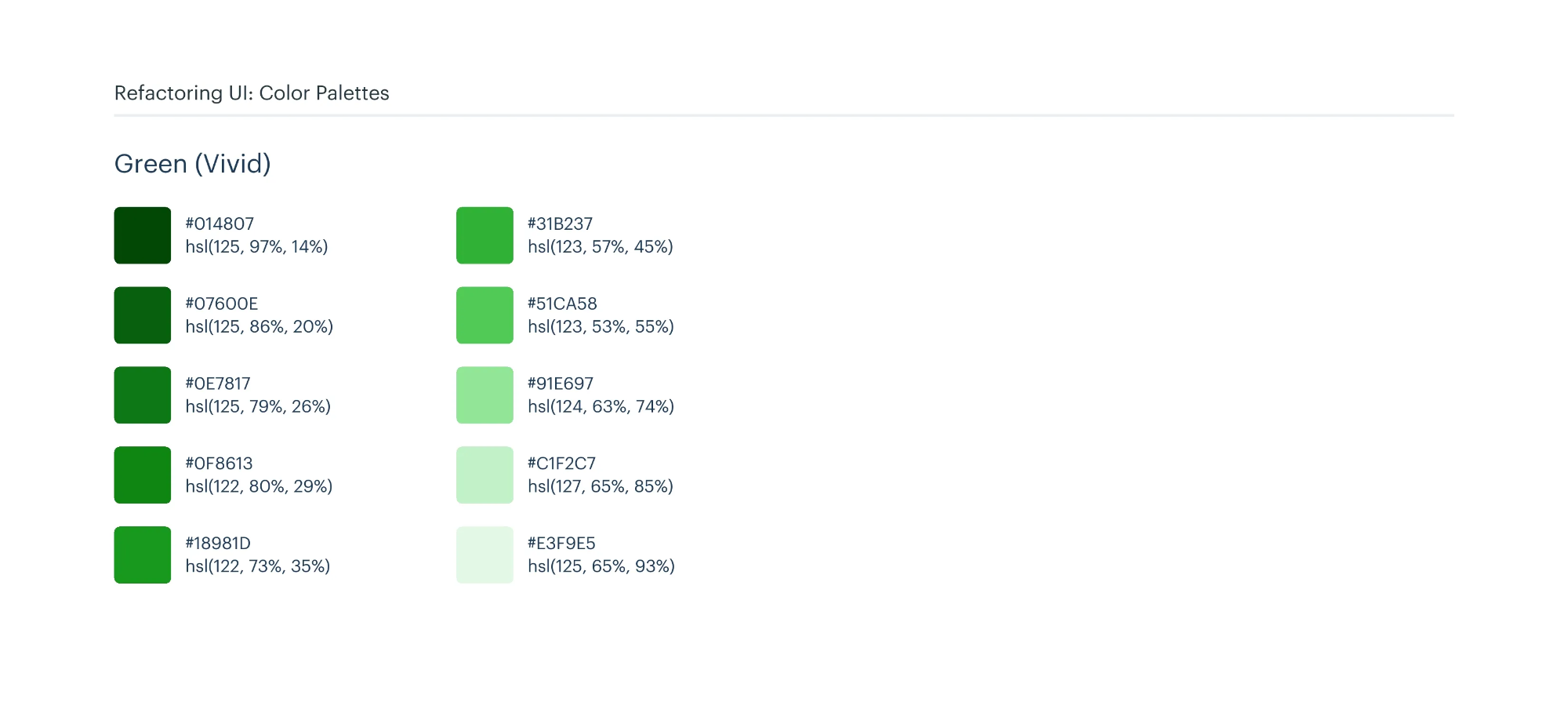 Refactoring UI: Color Palettes

Green (Vivid)

#014807
hsl(125, 97%, 14%)

#07600E
hsl(125, 86%, 20%)

#0E7817
hsl(125, 79%, 26%)

#0F8613
hsl(122, 80%, 29%)

#18981D
hsl(122, 73%, 35%)

#31B237
hsl(123, 57%, 45%)

#51CA58
hsl(123, 53%, 55%)

#91E697
hsl(124, 63%, 74%)

#C1F2C7
hsl(127, 65%, 85%)

#E3F9E5
hsl(125, 65%, 93%)